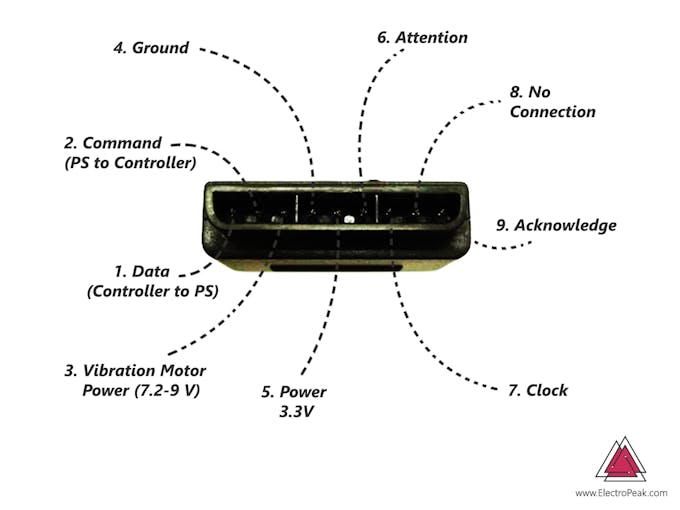 4. Ground

6. Attention

8. No Connection

2. Command (PS to Controller)

9. Acknowledge

1. Data (Controller to PS)

3. Vibration Motor Power (7.2-9 V)

5. Power 3.3V

7. Clock

www.ElectroPeak.com