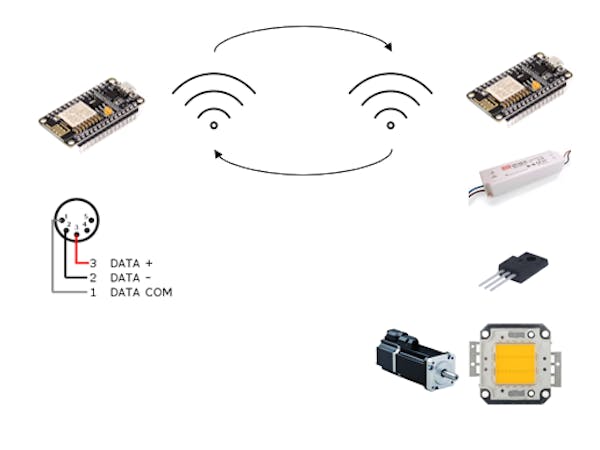 1 2 3 4 5

3 DATA +
2 DATA -
1 DATA COM