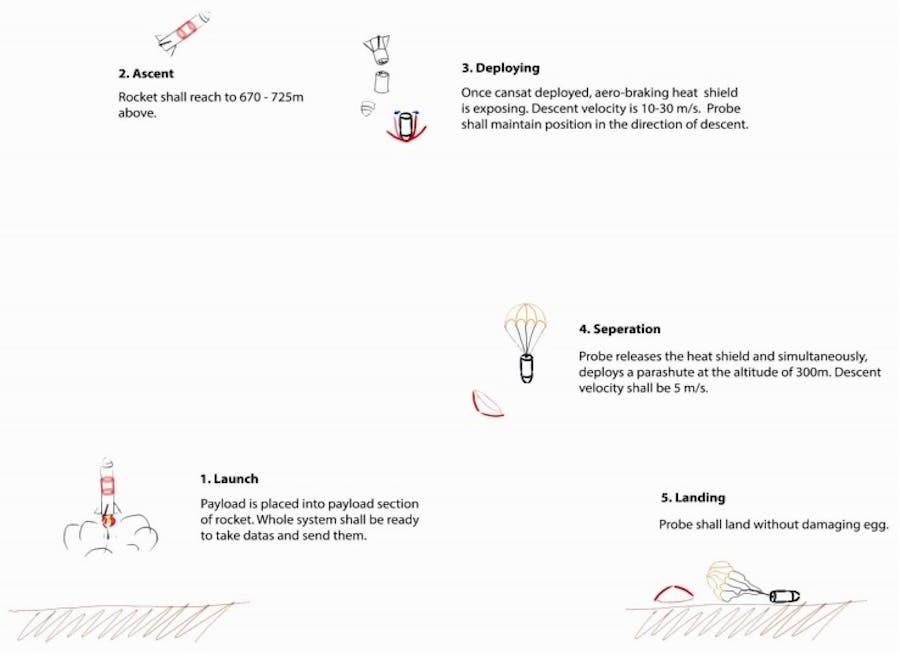 2. Ascent

Rocket shall reach to 670 - 725m above.

3. Deploying

Once cansat deployed, aero-braking heat shield is exposing. Descent velocity is 10-30 m/s. Probe shall maintain position in the direction of descent.

4. Seperation

Probe releases the heat shield and simultaneously, deploys a parashute at the altitude of 300m. Descent velocity shall be 5 m/s.

1. Launch

Payload is placed into payload section of rocket. Whole system shall be ready to take datas and send them.

5. Landing

Probe shall land without damaging egg.