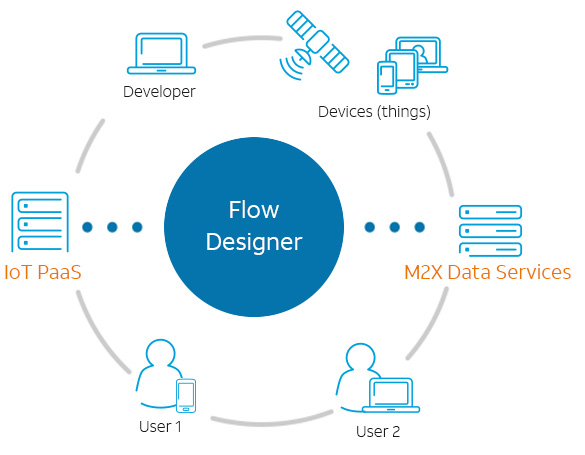 Developer

Devices (things)

IoT PaaS

Flow Designer

M2X Data Services

User 1

User 2