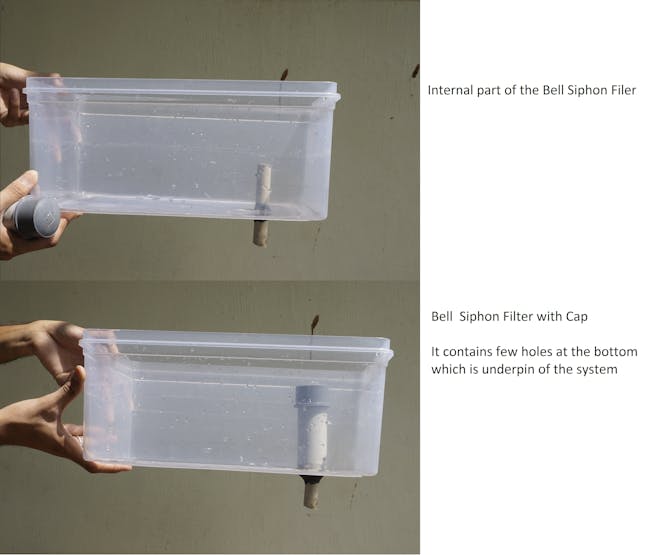 Internal part of the Bell Siphon Filer

Bell Siphon Filter with Cap

It contains few holes at the bottom which is underpin of the system