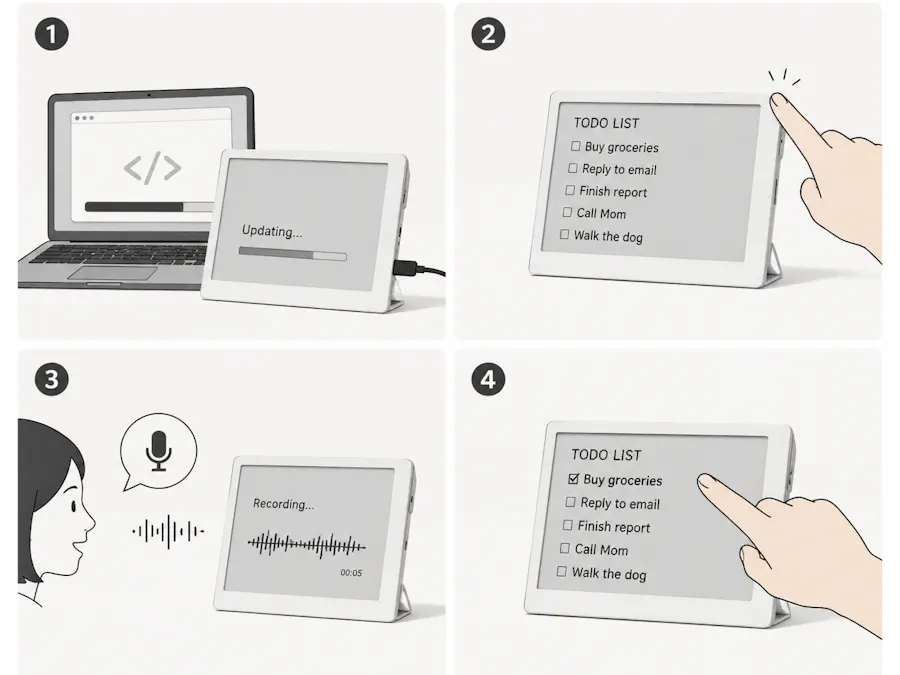 1

</>

Updating...

2

TODO LIST
☐ Buy groceries
☐ Reply to email
☐ Finish report
☐ Call Mom
☐ Walk the dog

3

Recording...

00:05

4

TODO LIST
☑ Buy groceries
☐ Reply to email
☐ Finish report
☐ Call Mom
☐ Walk the dog