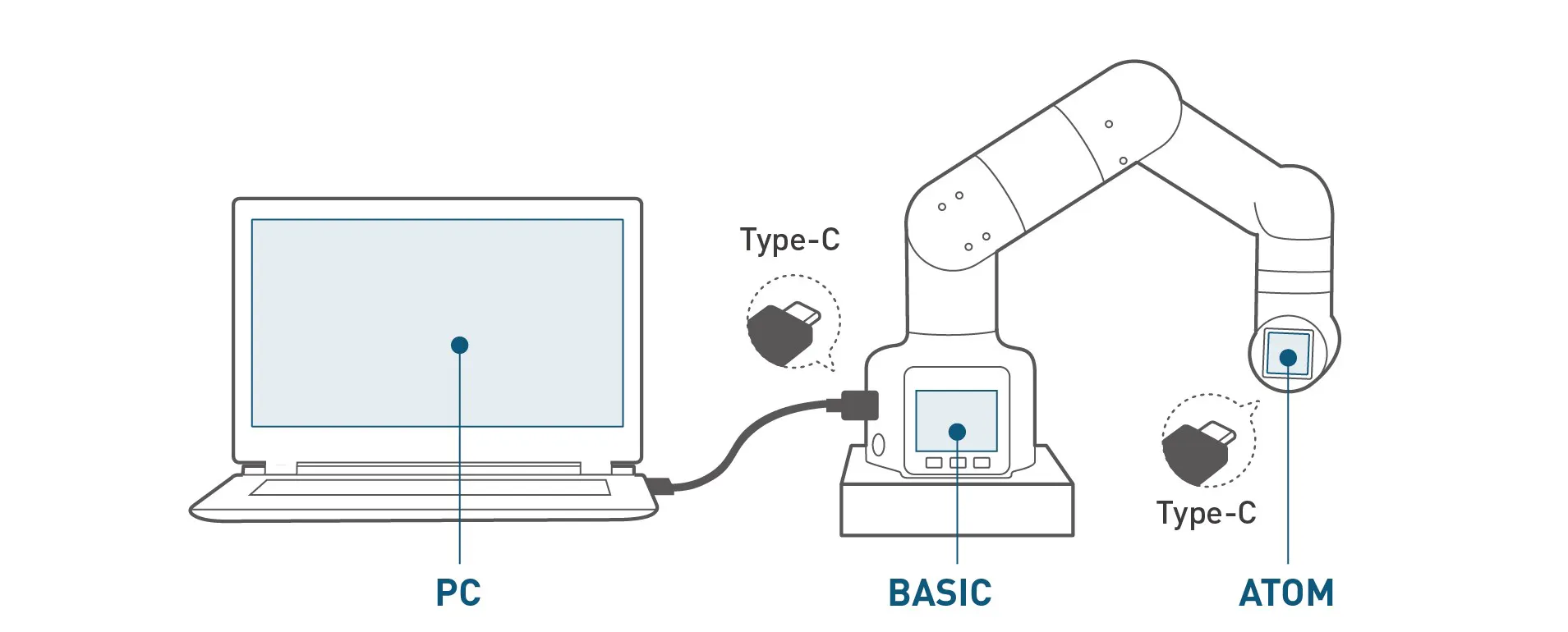 Type-C

Type-C

PC

BASIC

ATOM