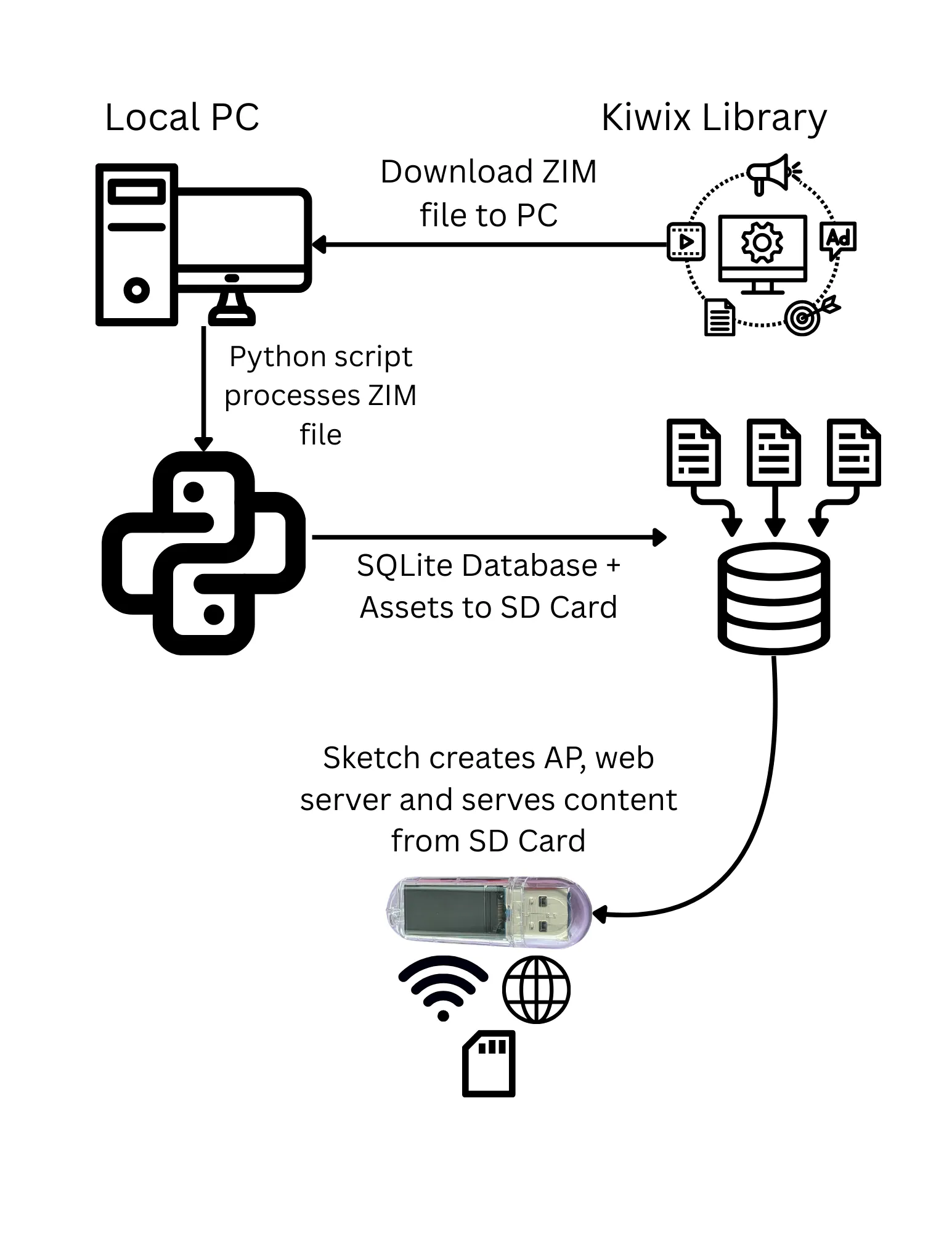 Local PC

Kiwix Library

Download ZIM file to PC

Ad

Python script processes ZIM file

SQLite Database + Assets to SD Card

Sketch creates AP, web server and serves content from SD Card