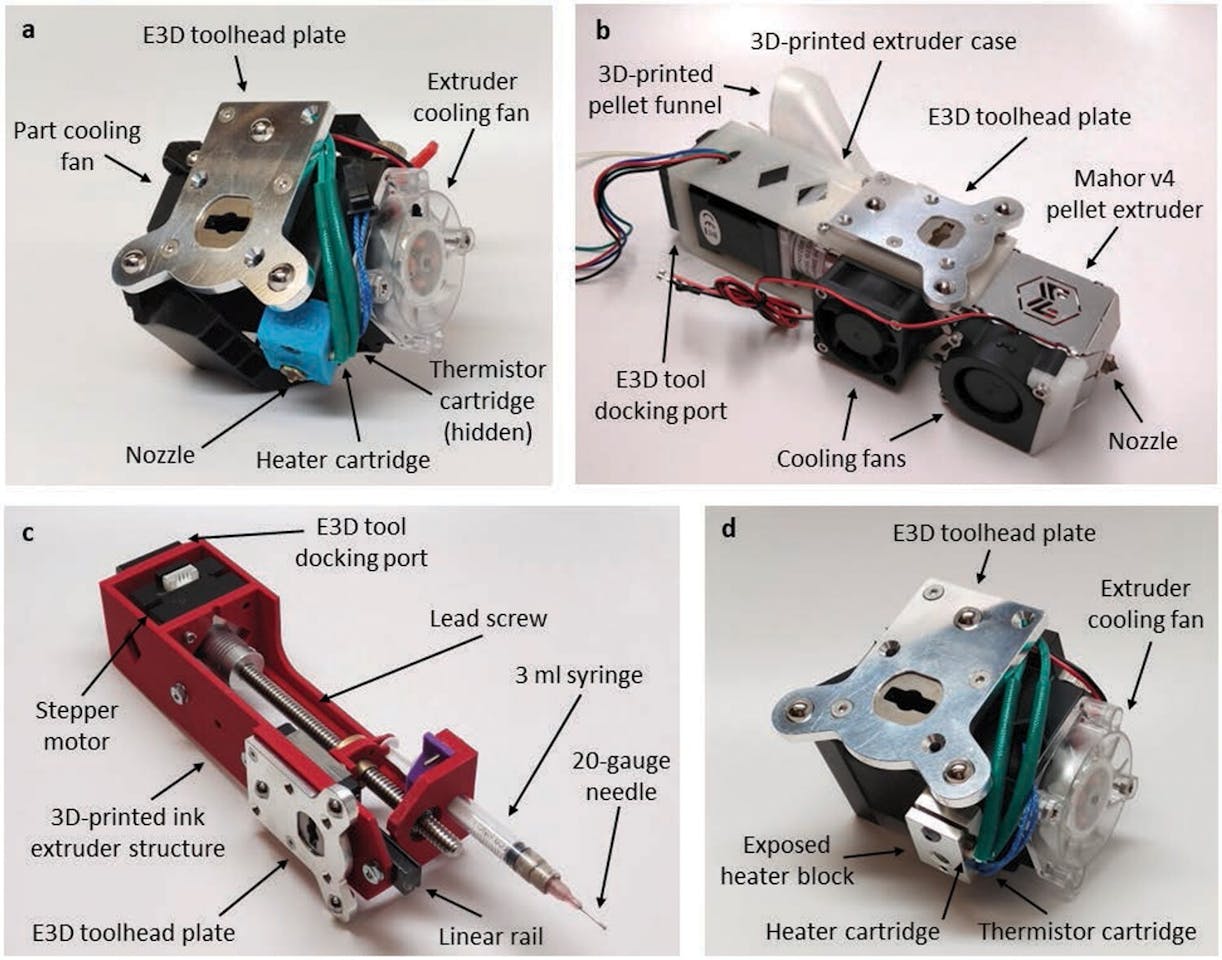 a

E3D toolhead plate

Extruder cooling fan

Part cooling fan

Thermistor cartridge (hidden)

Nozzle

Heater cartridge

b

3D-printed extruder case

3D-printed pellet funnel

E3D toolhead plate

Mahor v4 pellet extruder

E3D tool docking port

Cooling fans

Nozzle

c

E3D tool docking port

Lead screw

3 ml syringe

Stepper motor

20-gauge needle

3D-printed ink extruder structure

E3D toolhead plate

Linear rail

d

E3D toolhead plate

Extruder cooling fan

Exposed heater block

Heater cartridge

Thermistor cartridge