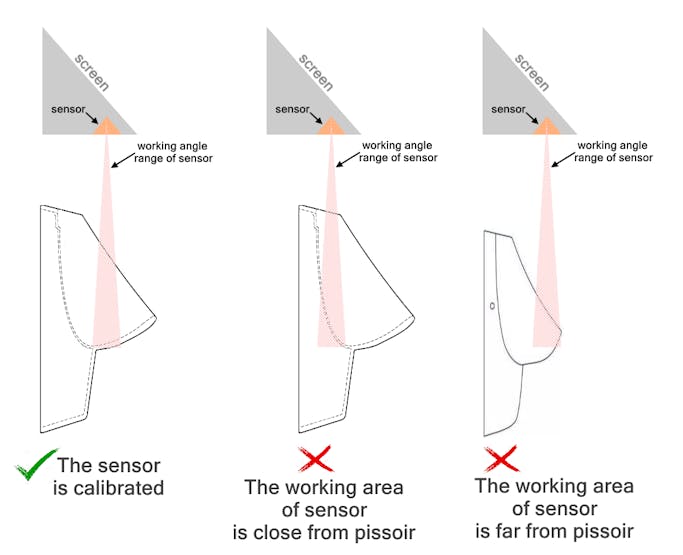 screen

sensor

working angle range of sensor

The sensor is calibrated

screen

sensor

working angle range of sensor

The working area of sensor is close from pissoir

screen

sensor

working angle range of sensor

The working area of sensor is far from pissoir