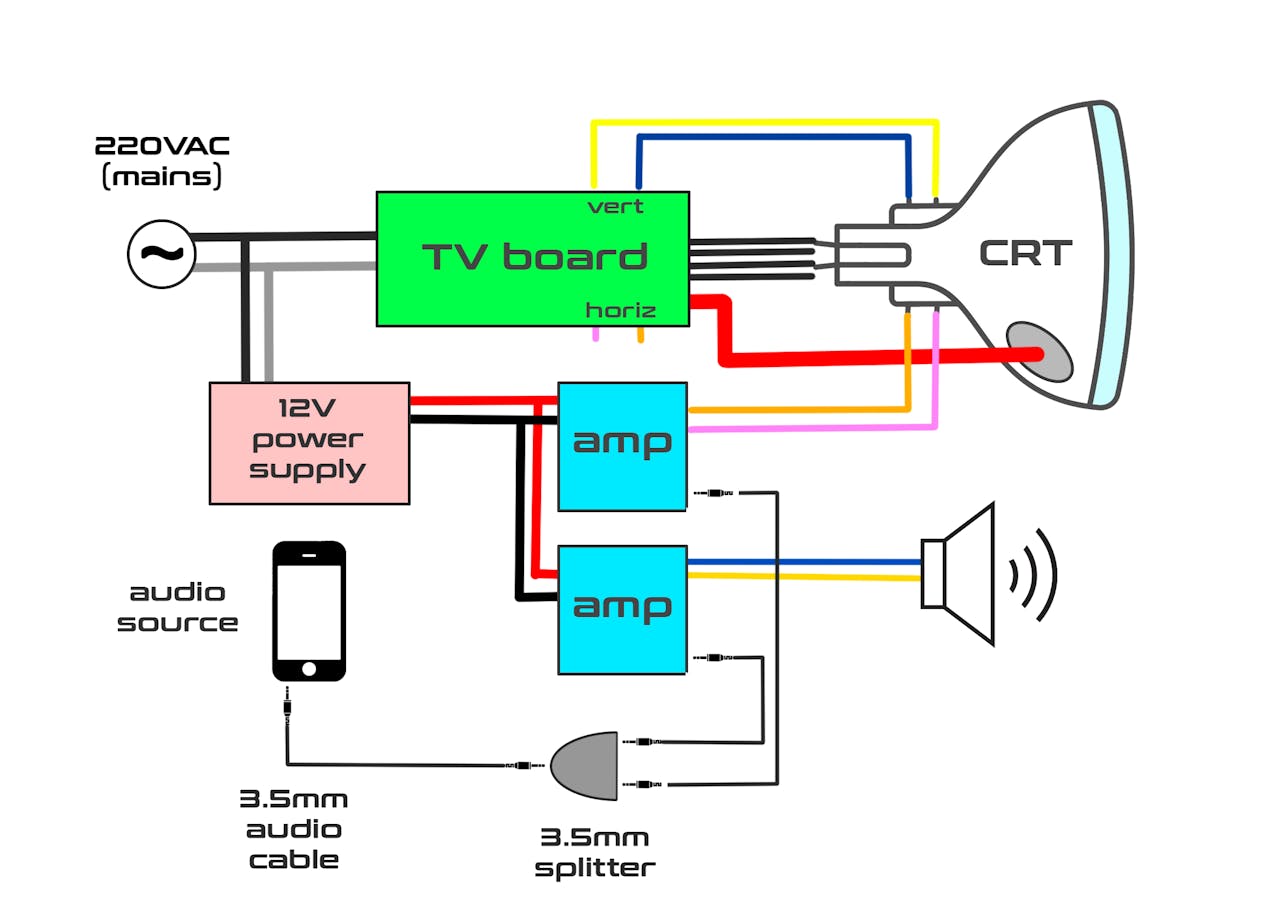 220VAC
(mains)

~

vert

TV board

horiz

CRT

12V
power
supply

amp

amp

audio
source

3.5mm
audio
cable

3.5mm
splitter