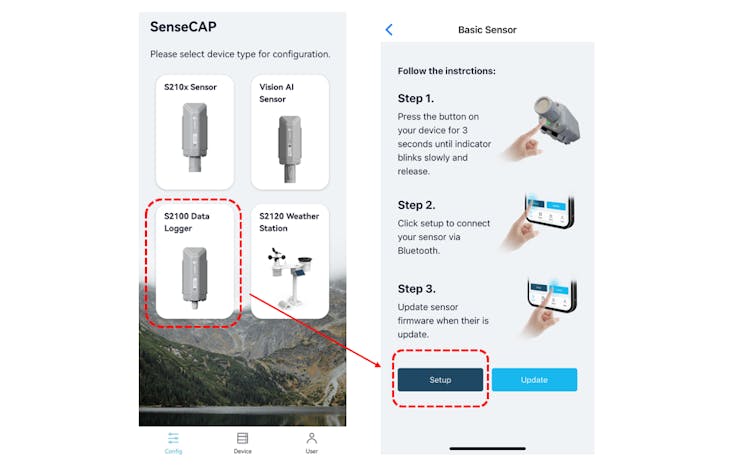 SenseCAP

Please select device type for configuration.

S210x Sensor

Vision AI Sensor

S2100 Data Logger

S2120 Weather Station

Config

Device

User

Basic Sensor

Follow the instrctions:

Step 1.

Press the button on your device for 3 seconds until indicator blinks slowly and release.

Step 2.

Click setup to connect your sensor via Bluetooth.

Step 3.

Update sensor firmware when their is update.

Setup

Update