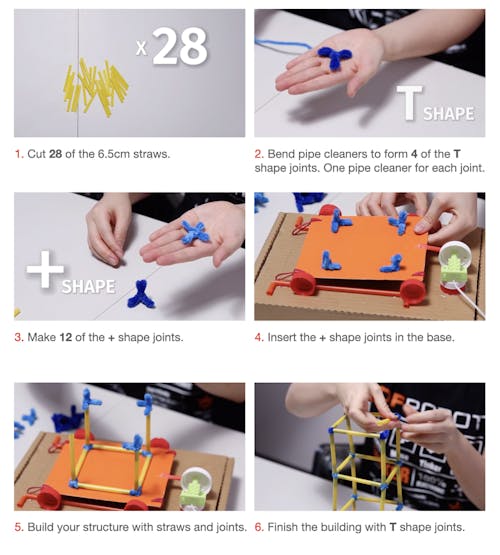 x 28

1. Cut 28 of the 6.5cm straws.

T SHAPE

2. Bend pipe cleaners to form 4 of the T shape joints. One pipe cleaner for each joint.

+ SHAPE

3. Make 12 of the + shape joints.

4. Insert the + shape joints in the base.

5. Build your structure with straws and joints.

DFROBOT

6. Finish the building with T shape joints.