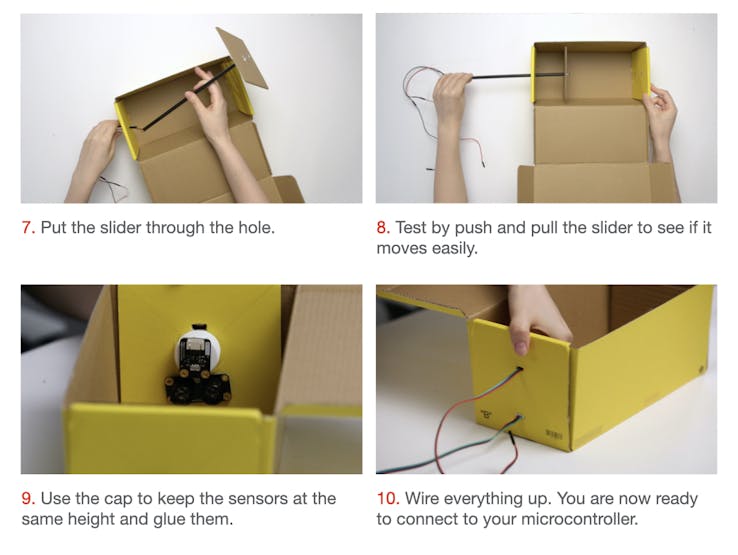 7. Put the slider through the hole.

8. Test by push and pull the slider to see if it moves easily.

9. Use the cap to keep the sensors at the same height and glue them.

"B"

10. Wire everything up. You are now ready to connect to your microcontroller.