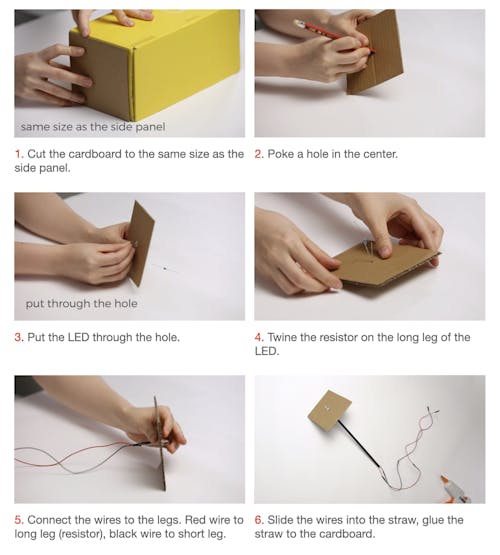 same size as the side panel

1. Cut the cardboard to the same size as the side panel.

2. Poke a hole in the center.

put through the hole

3. Put the LED through the hole.

4. Twine the resistor on the long leg of the LED.

5. Connect the wires to the legs. Red wire to long leg (resistor), black wire to short leg.

6. Slide the wires into the straw, glue the straw to the cardboard.