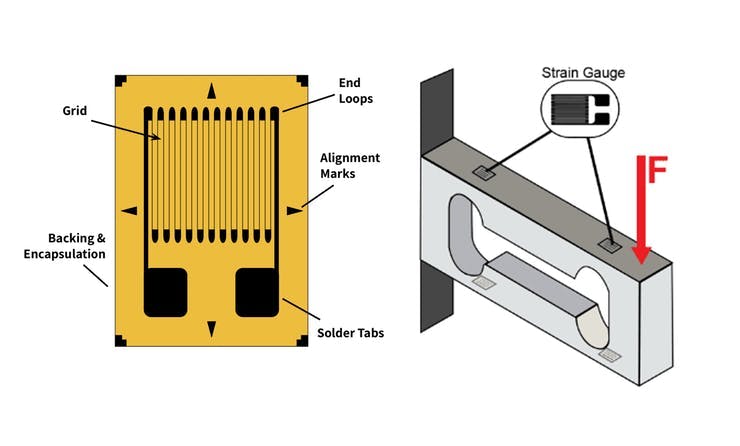 Grid

End Loops

Alignment Marks

Backing & Encapsulation

Solder Tabs

Strain Gauge

F