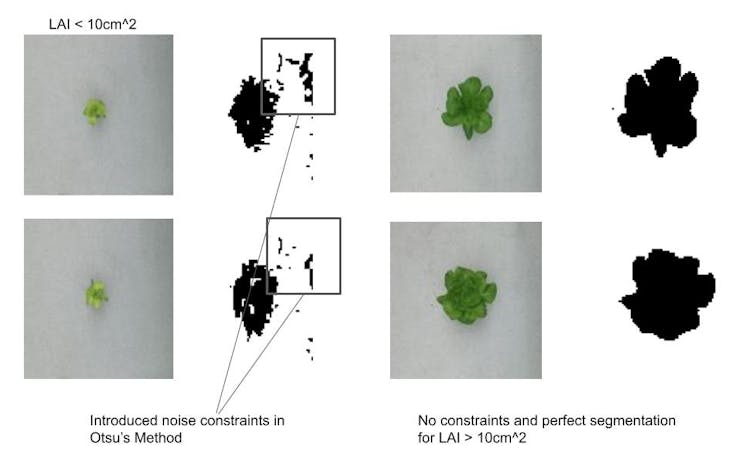 LAI < 10cm^2

Introduced noise constraints in Otsu's Method

No constraints and perfect segmentation for LAI > 10cm^2