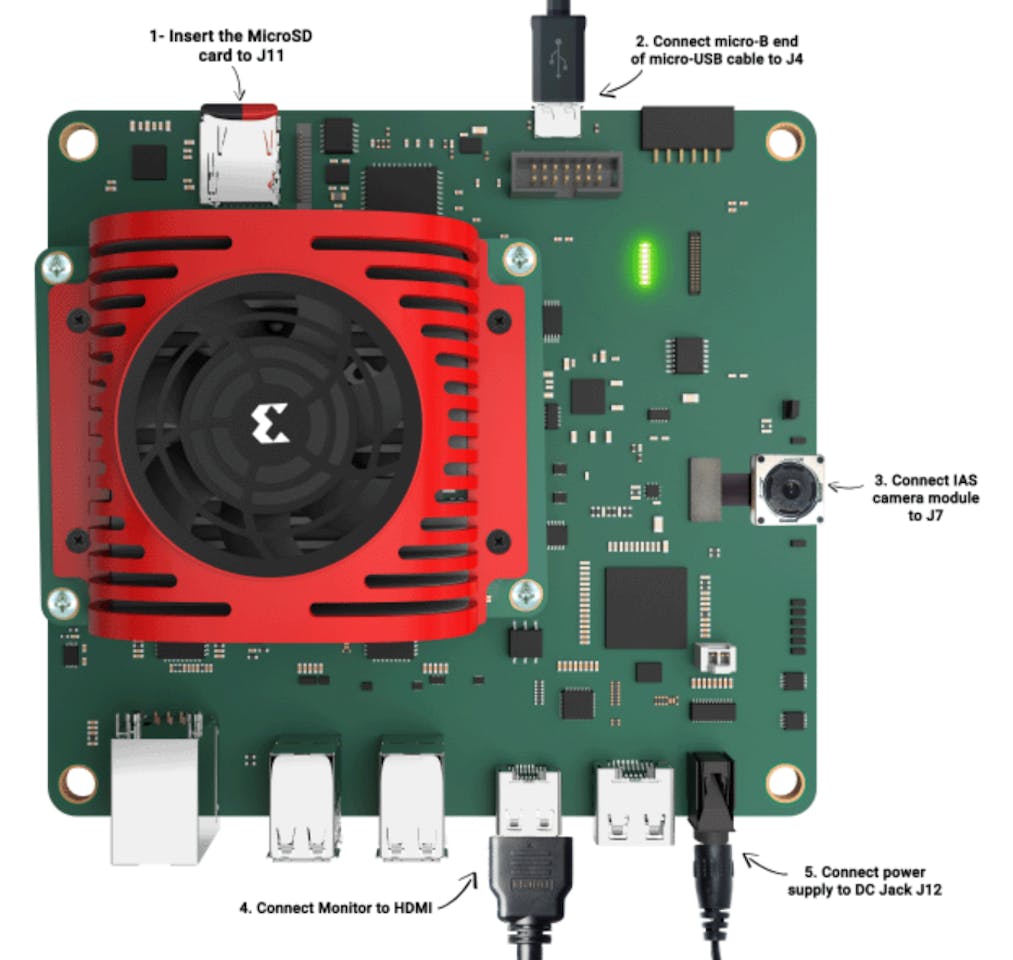 1- Insert the MicroSD card to J11

2. Connect micro-B end of micro-USB cable to J4

3. Connect IAS camera module to J7

4. Connect Monitor to HDMI

5. Connect power supply to DC Jack J12