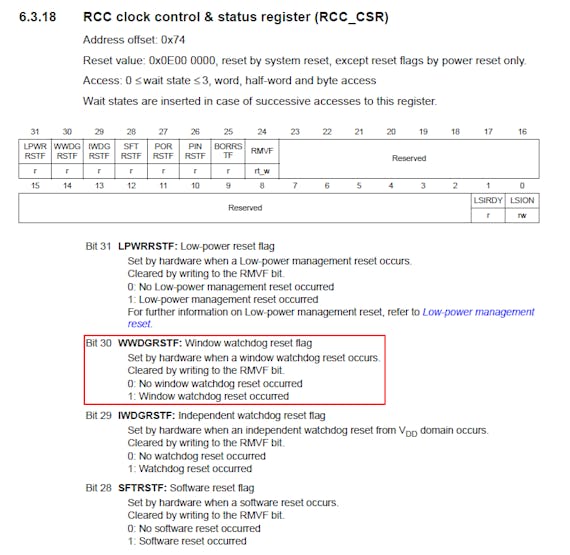 6.3.18 RCC clock control & status register (RCC_CSR)

Address offset: 0x74

Reset value: 0x0E00 0000, reset by system reset, except reset flags by power reset only.

Access: 0 ≤ wait state ≤ 3, word, half-word and byte access

Wait states are inserted in case of successive accesses to this register.

| 31 | 30 | 29 | 28 | 27 | 26 | 25 | 24 | 23 | 22 | 21 | 20 | 19 | 18 | 17 | 16 |
|---|---|---|---|---|---|---|---|---|---|---|---|---|---|---|---|
| LPWR RSTF | WWDG RSTF | IWDG RSTF | SFT RSTF | POR RSTF | PIN RSTF | BORRS TF | RMVF | Reserved | | | | | | | |
| r | r | r | r | r | r | r | rt_w | | | | | | | | |

| 15 | 14 | 13 | 12 | 11 | 10 | 9 | 8 | 7 | 6 | 5 | 4 | 3 | 2 | 1 | 0 |
|---|---|---|---|---|---|---|---|---|---|---|---|---|---|---|---|
| Reserved | | | | | | | | | | | | | | LSIRDY | LSION |
| | | | | | | | | | | | | | | r | rw |

Bit 31 **LPWRRSTF:** Low-power reset flag
Set by hardware when a Low-power management reset occurs.
Cleared by writing to the RMVF bit.
0: No Low-power management reset occurred
1: Low-power management reset occurred
For further information on Low-power management reset, refer to Low-power management reset.

Bit 30 **WWDGRSTF:** Window watchdog reset flag
Set by hardware when a window watchdog reset occurs.
Cleared by writing to the RMVF bit.
0: No window watchdog reset occurred
1: Window watchdog reset occurred

Bit 29 **IWDGRSTF:** Independent watchdog reset flag
Set by hardware when an independent watchdog reset from $V_{DD}$ domain occurs.
Cleared by writing to the RMVF bit.
0: No watchdog reset occurred
1: Watchdog reset occurred

Bit 28 **SFTRSTF:** Software reset flag
Set by hardware when a software reset occurs.
Cleared by writing to the RMVF bit.
0: No software reset occurred
1: Software reset occurred