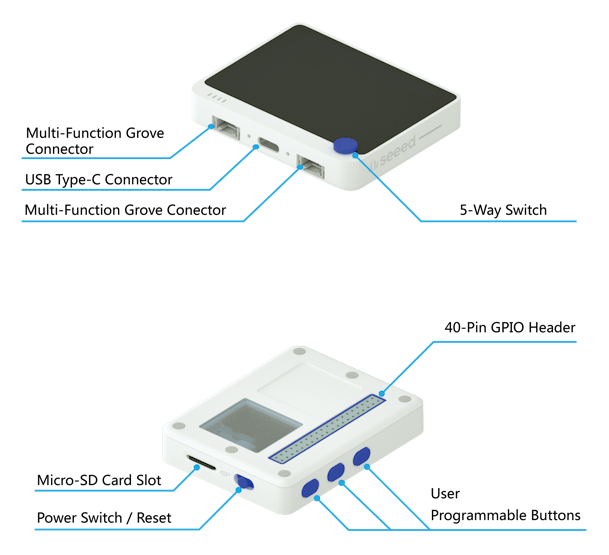 Multi-Function Grove Connector

USB Type-C Connector

Multi-Function Grove Conector

seeed

5-Way Switch

40-Pin GPIO Header

Micro-SD Card Slot

Power Switch / Reset

User
Programmable Buttons