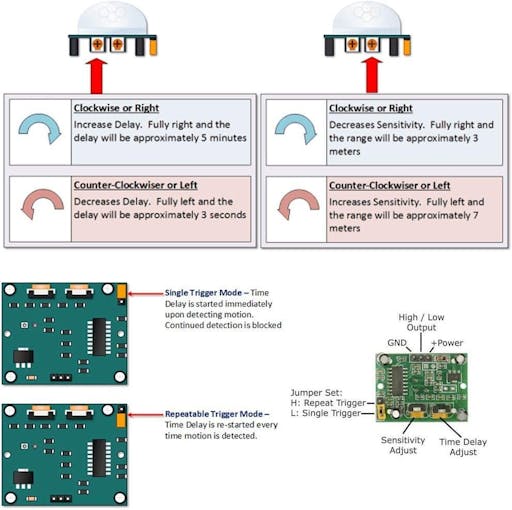 Clockwise or Right
Increase Delay. Fully right and the delay will be approximately 5 minutes

Counter-Clockwiser or Left
Decreases Delay. Fully left and the delay will be approximately 3 seconds

Clockwise or Right
Decreases Sensitivity. Fully right and the range will be approximately 3 meters

Counter-Clockwiser or Left
Increases Sensitivity. Fully left and the range will be approximately 7 meters

Single Trigger Mode – Time Delay is started immediately upon detecting motion. Continued detection is blocked

Repeatable Trigger Mode – Time Delay is re-started every time motion is detected.

High / Low Output
GND
+Power
Jumper Set:
H: Repeat Trigger
L: Single Trigger
Sensitivity Adjust
Time Delay Adjust