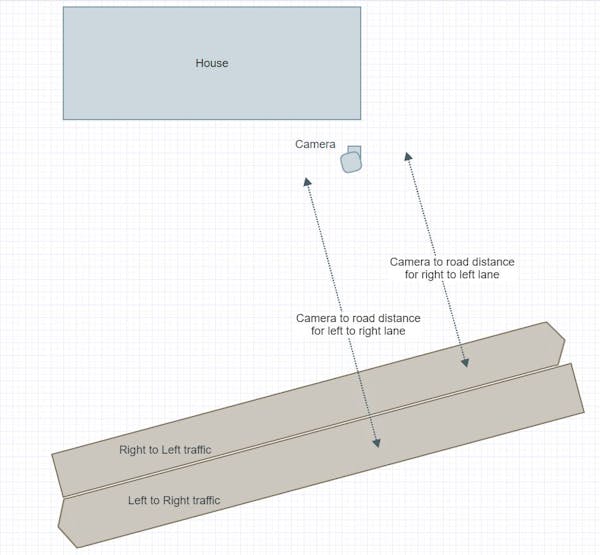 House

Camera

Camera to road distance for right to left lane

Camera to road distance for left to right lane

Right to Left traffic

Left to Right traffic