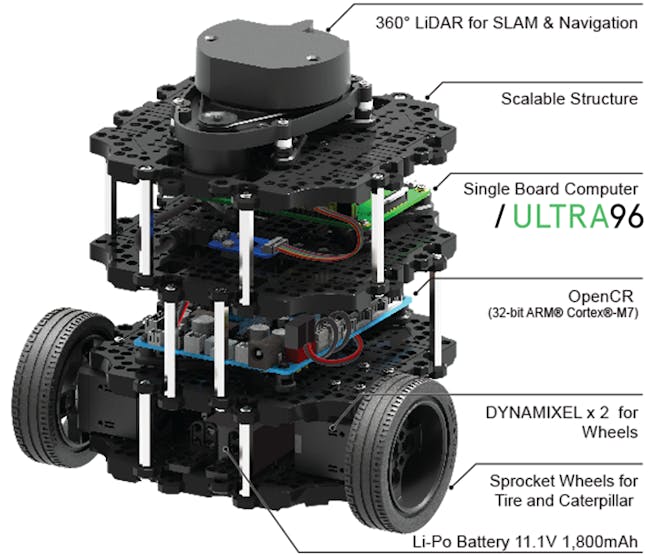 360° LiDAR for SLAM & Navigation

Scalable Structure

Single Board Computer
/ ULTRA96

OpenCR
(32-bit ARM® Cortex®-M7)

DYNAMIXEL x 2 for Wheels

Sprocket Wheels for Tire and Caterpillar

Li-Po Battery 11.1V 1,800mAh